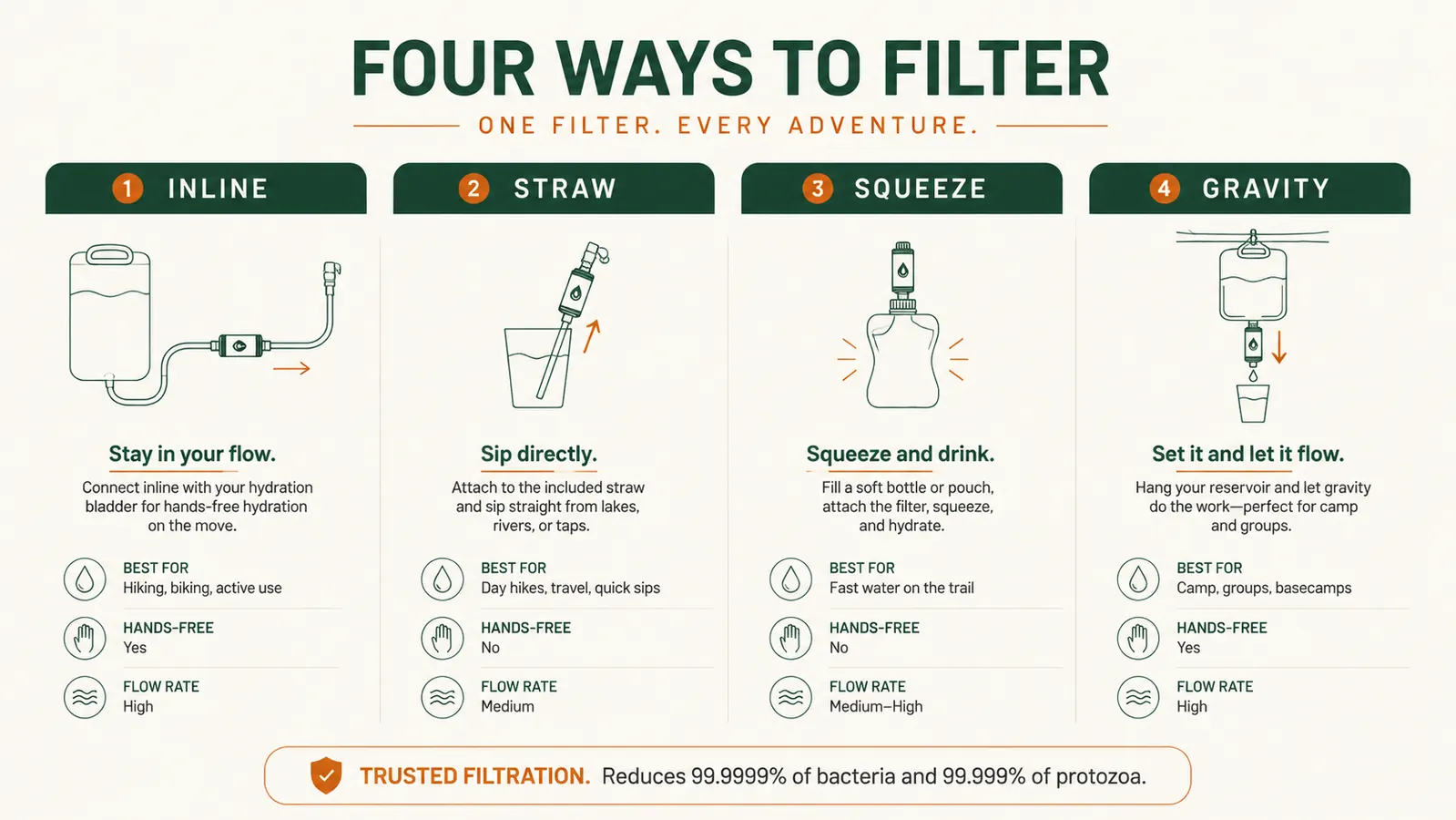 FOUR WAYS TO FILTER

ONE FILTER. EVERY ADVENTURE.

1 INLINE

Stay in your flow.

Connect inline with your hydration bladder for hands-free hydration on the move.

BEST FOR
Hiking, biking, active use

HANDS-FREE
Yes

FLOW RATE
High

2 STRAW

Sip directly.

Attach to the included straw and sip straight from lakes, rivers, or taps.

BEST FOR
Day hikes, travel, quick sips

HANDS-FREE
No

FLOW RATE
Medium

3 SQUEEZE

Squeeze and drink.

Fill a soft bottle or pouch, attach the filter, squeeze, and hydrate.

BEST FOR
Fast water on the trail

HANDS-FREE
No

FLOW RATE
Medium–High

4 GRAVITY

Set it and let it flow.

Hang your reservoir and let gravity do the work—perfect for camp and groups.

BEST FOR
Camp, groups, basecamps

HANDS-FREE
Yes

FLOW RATE
High

TRUSTED FILTRATION. Reduces 99.9999% of bacteria and 99.999% of protozoa.